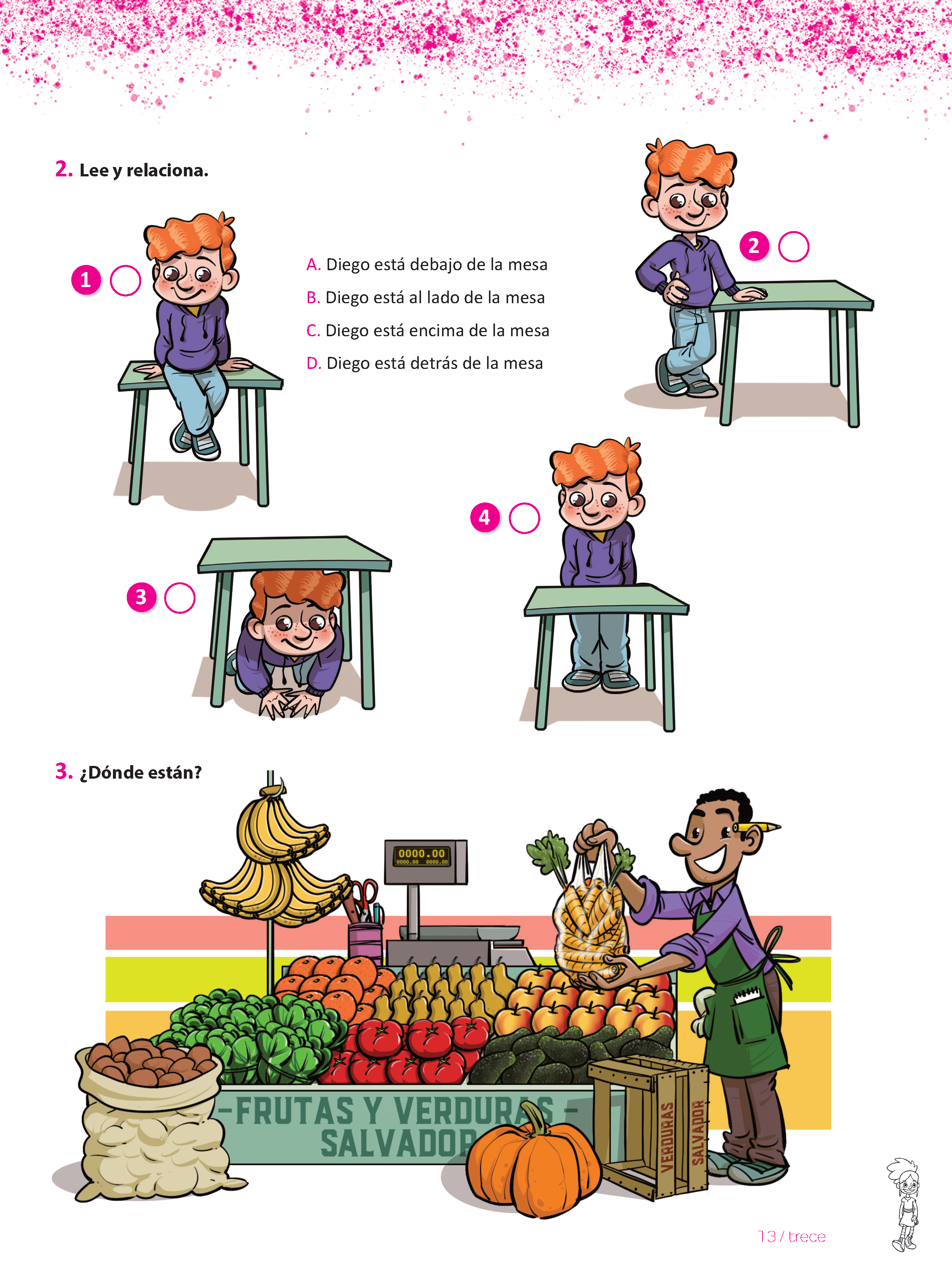 2. Lee y relaciona.

1

A. Diego está debajo de la mesa
B. Diego está al lado de la mesa
C. Diego está encima de la mesa
D. Diego está detrás de la mesa

2

3

4

3. ¿Dónde están?

0000.00
0000.00 0000.00

-FRUTAS Y VERDURAS-
SALVADOR

VERDURAS
SALVADOR

13 / trece